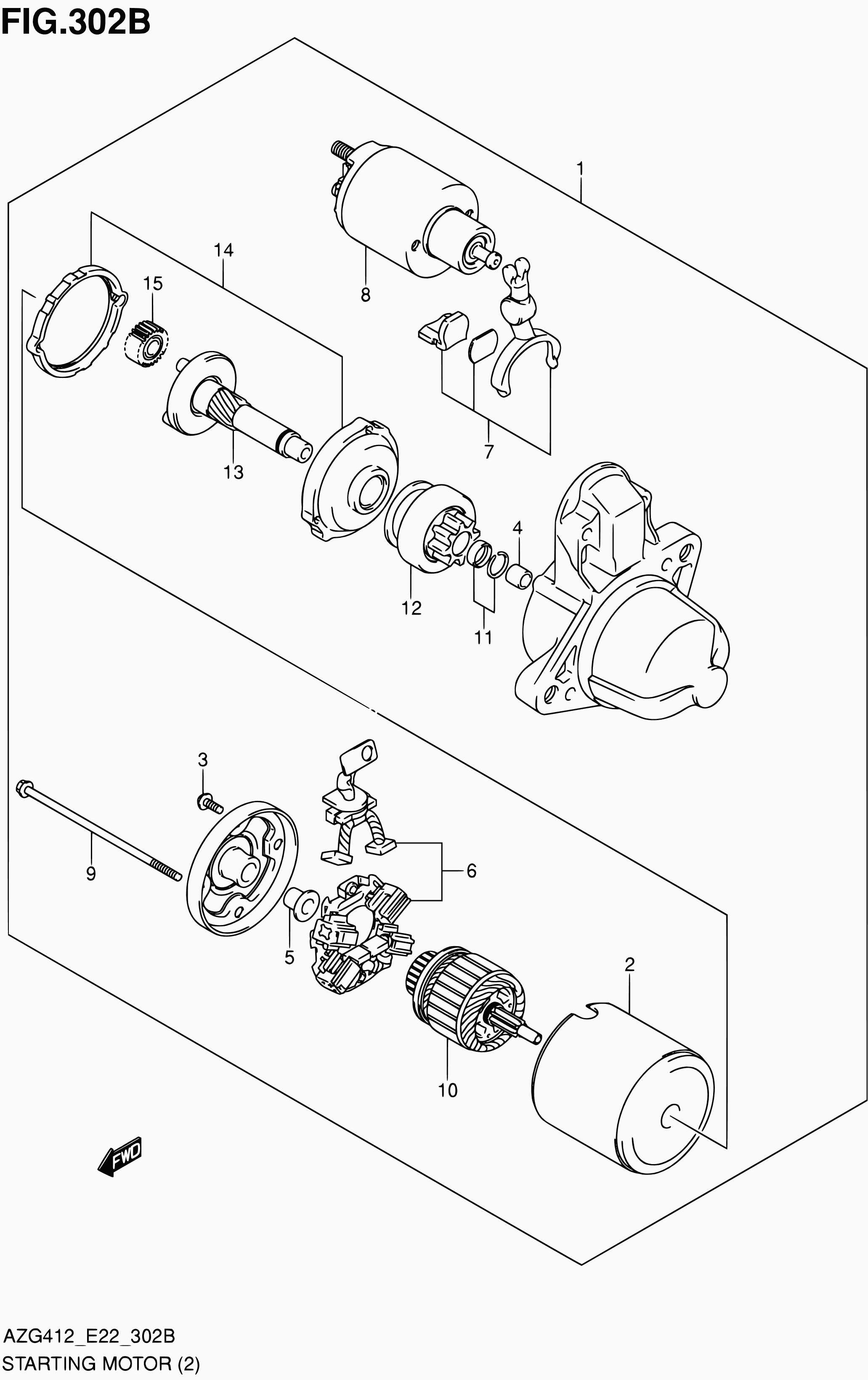 FIG.302B

1

14

15

8

7

13

4

12

11

3

9

6

5

2

10

FWD

AZG412_E22_302B
STARTING MOTOR (2)