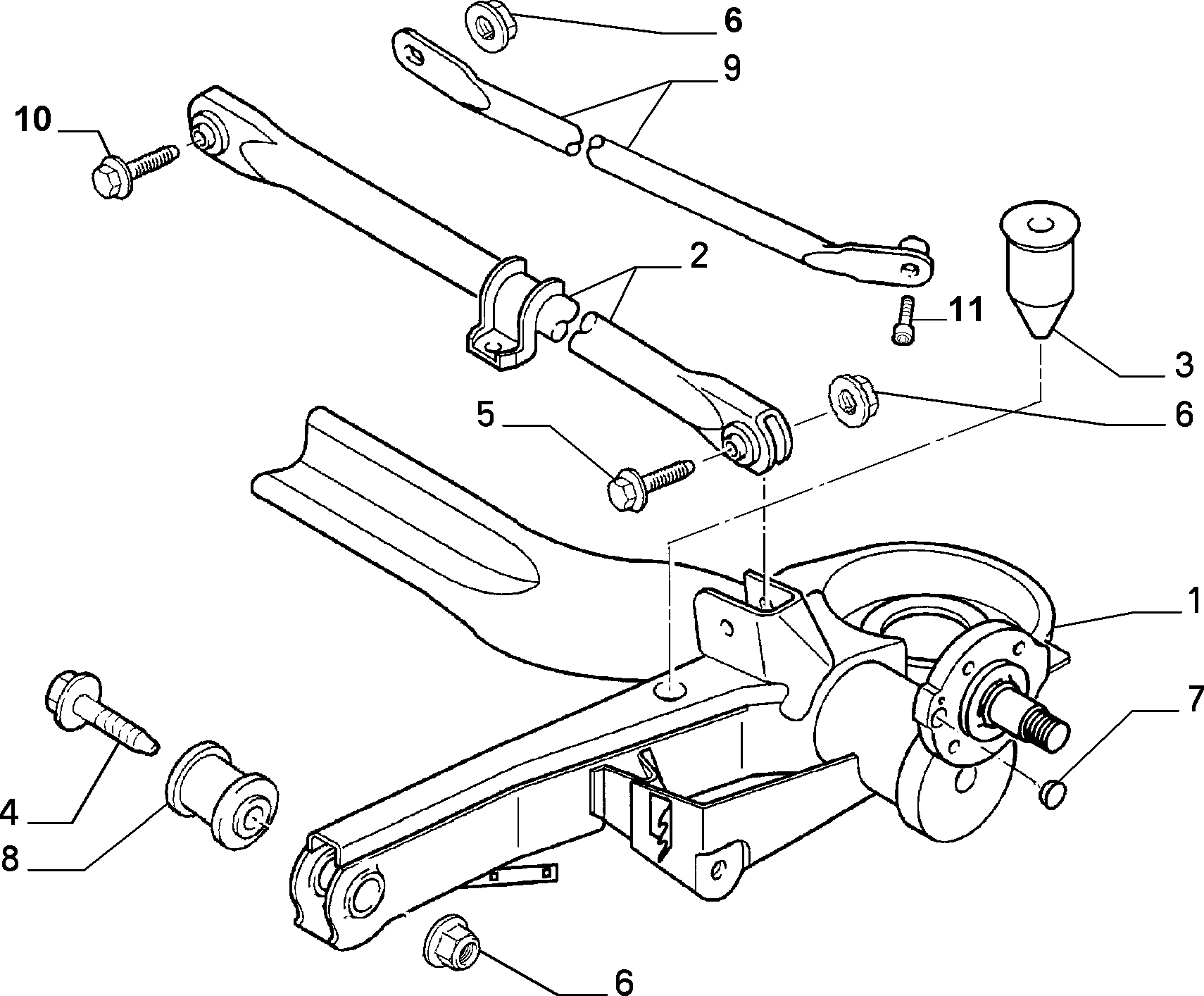 6
9
10
2
11
3
5
6
1
7
4
8
6