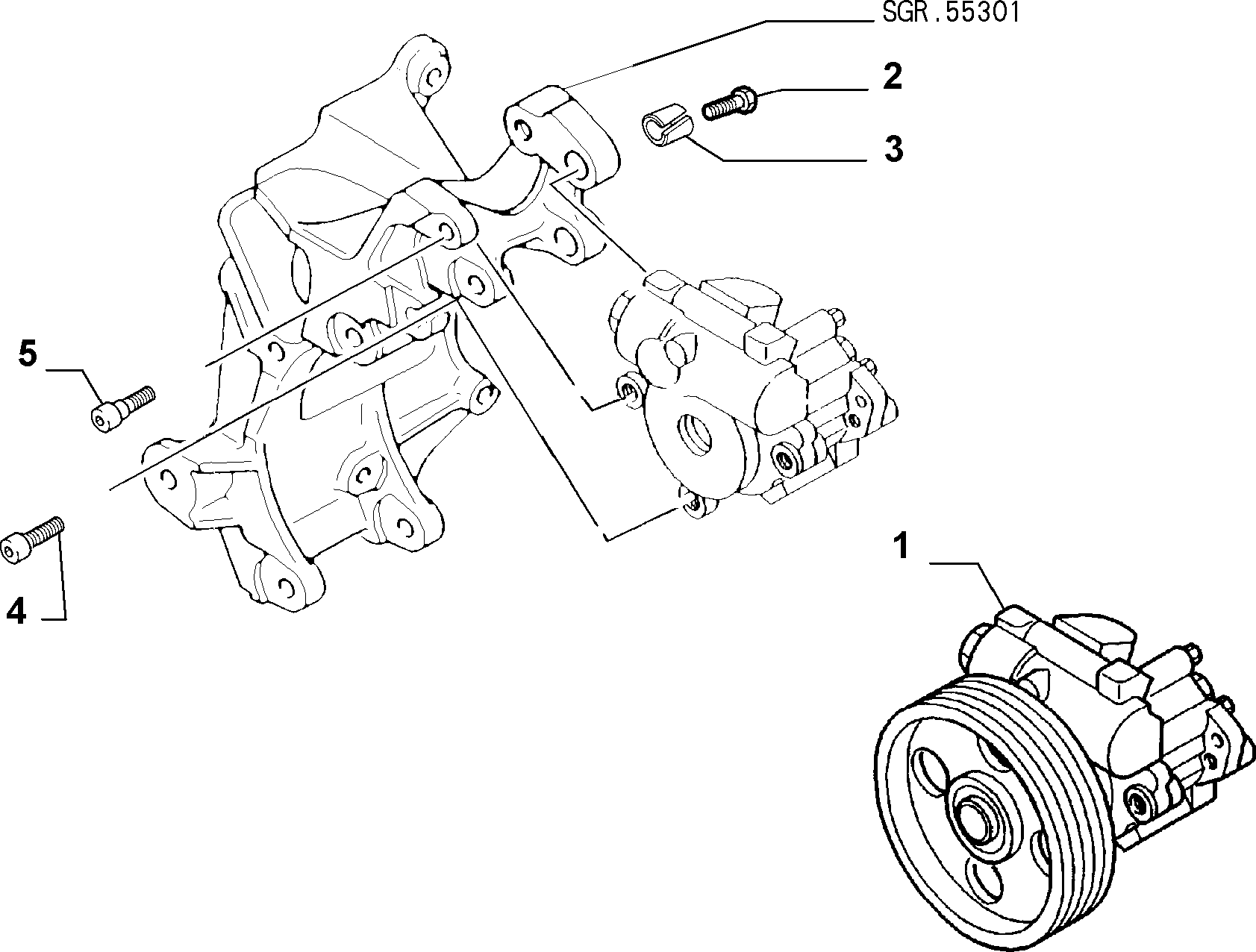 SGR.55301

2

3

5

4

1