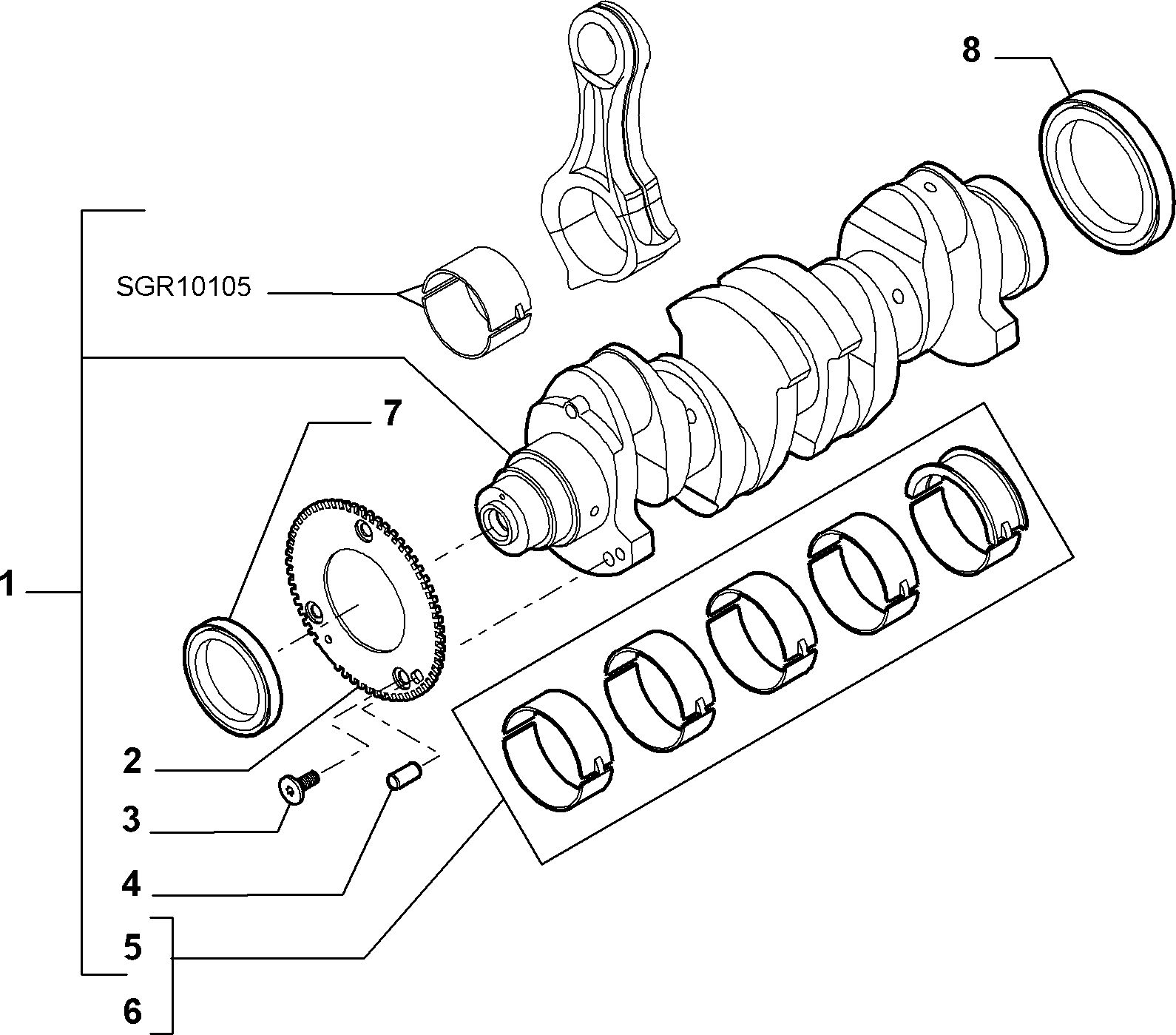 8

SGR10105

7

1

2

3

4

5

6