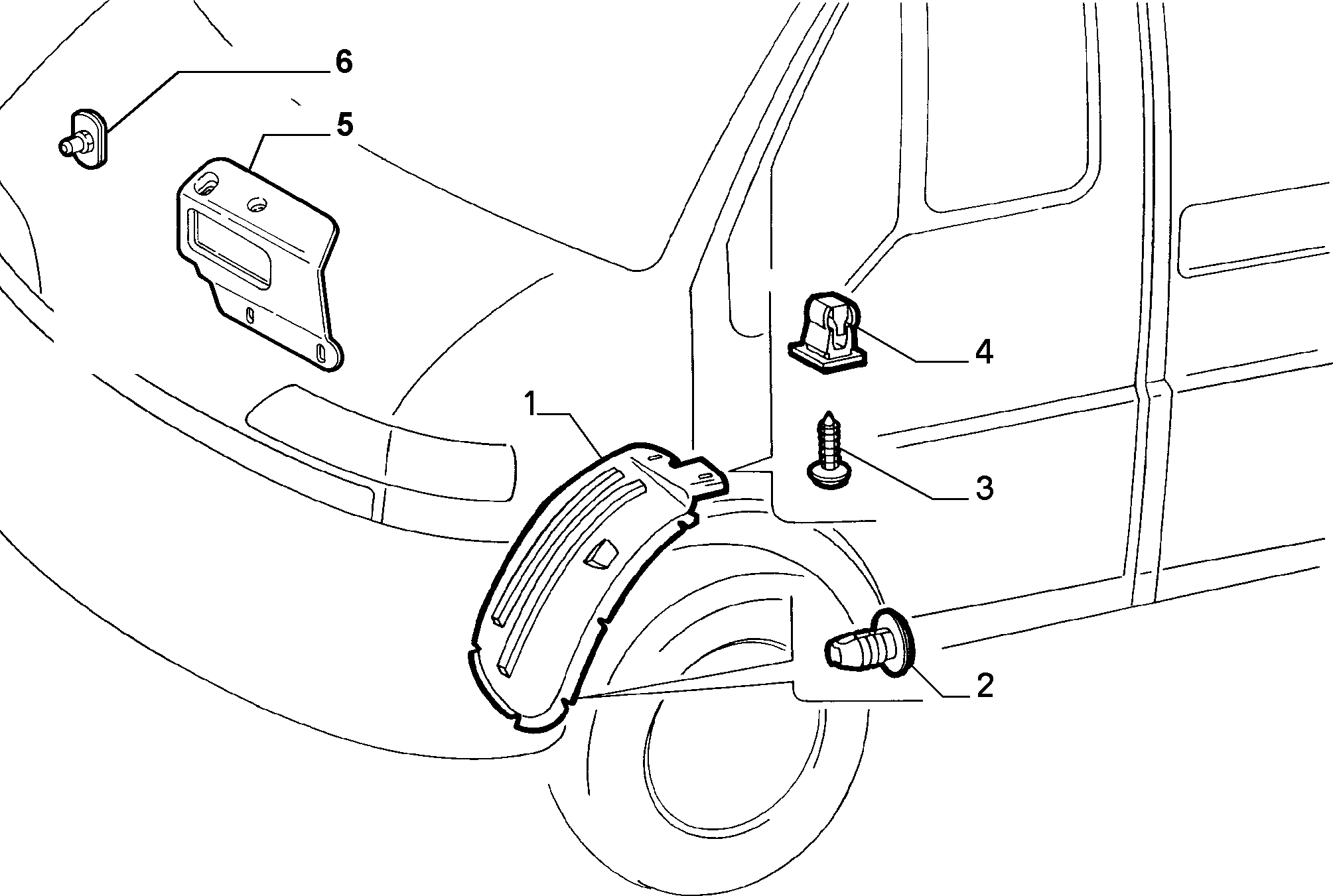 6
5
4
1
3
2