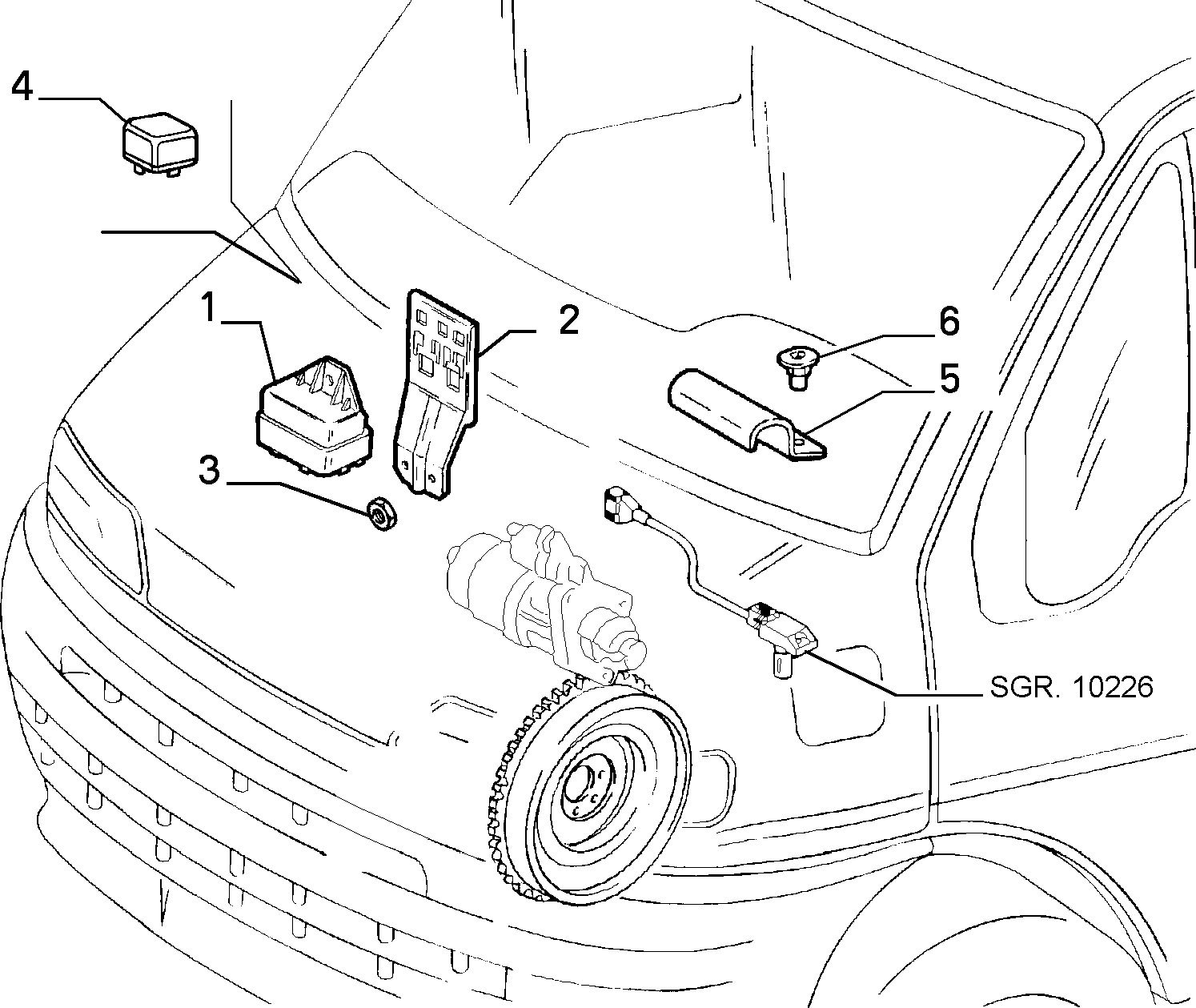 4
1
2
6
5
3
SGR. 10226