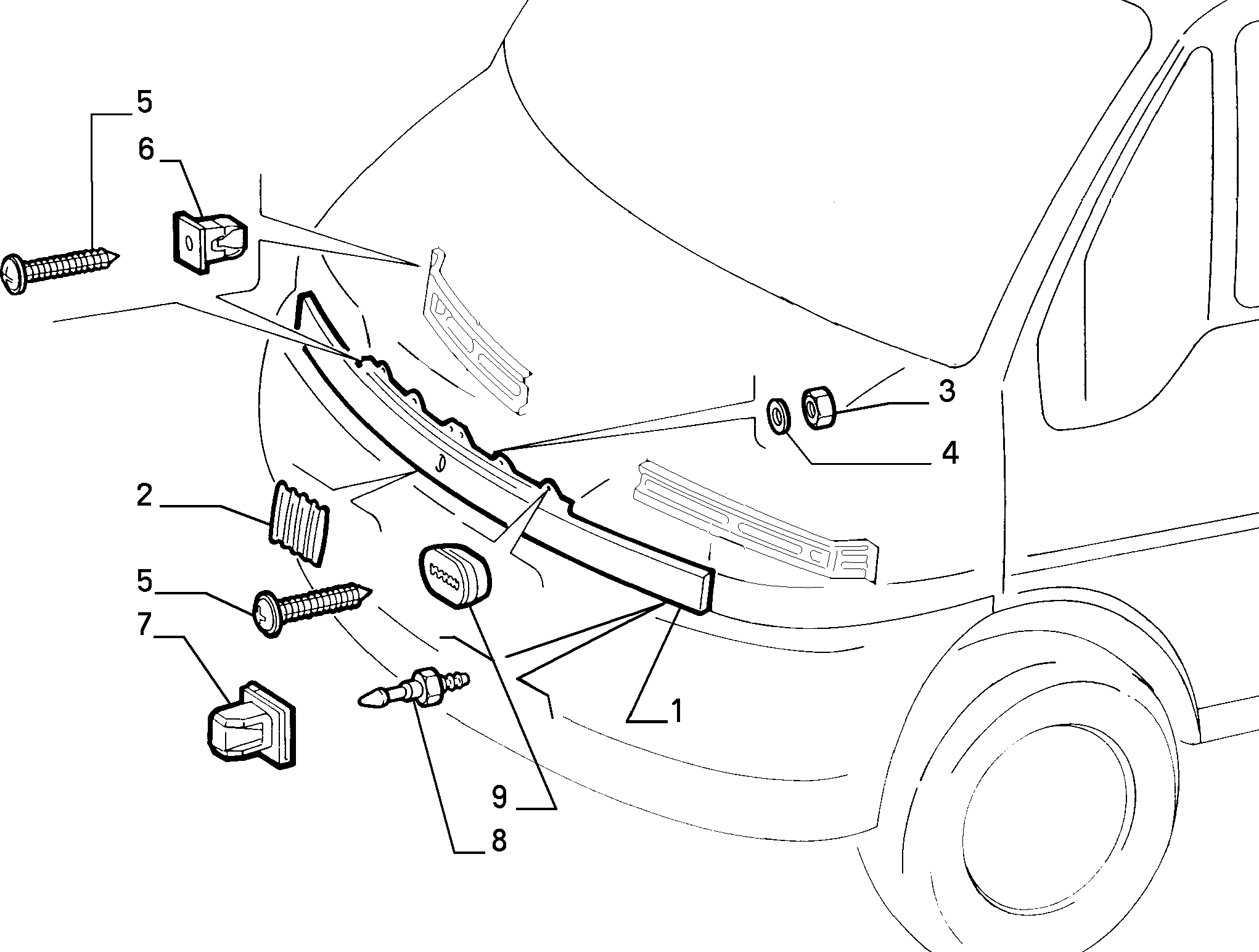 5
6
3
4
2
5
7
1
9
8