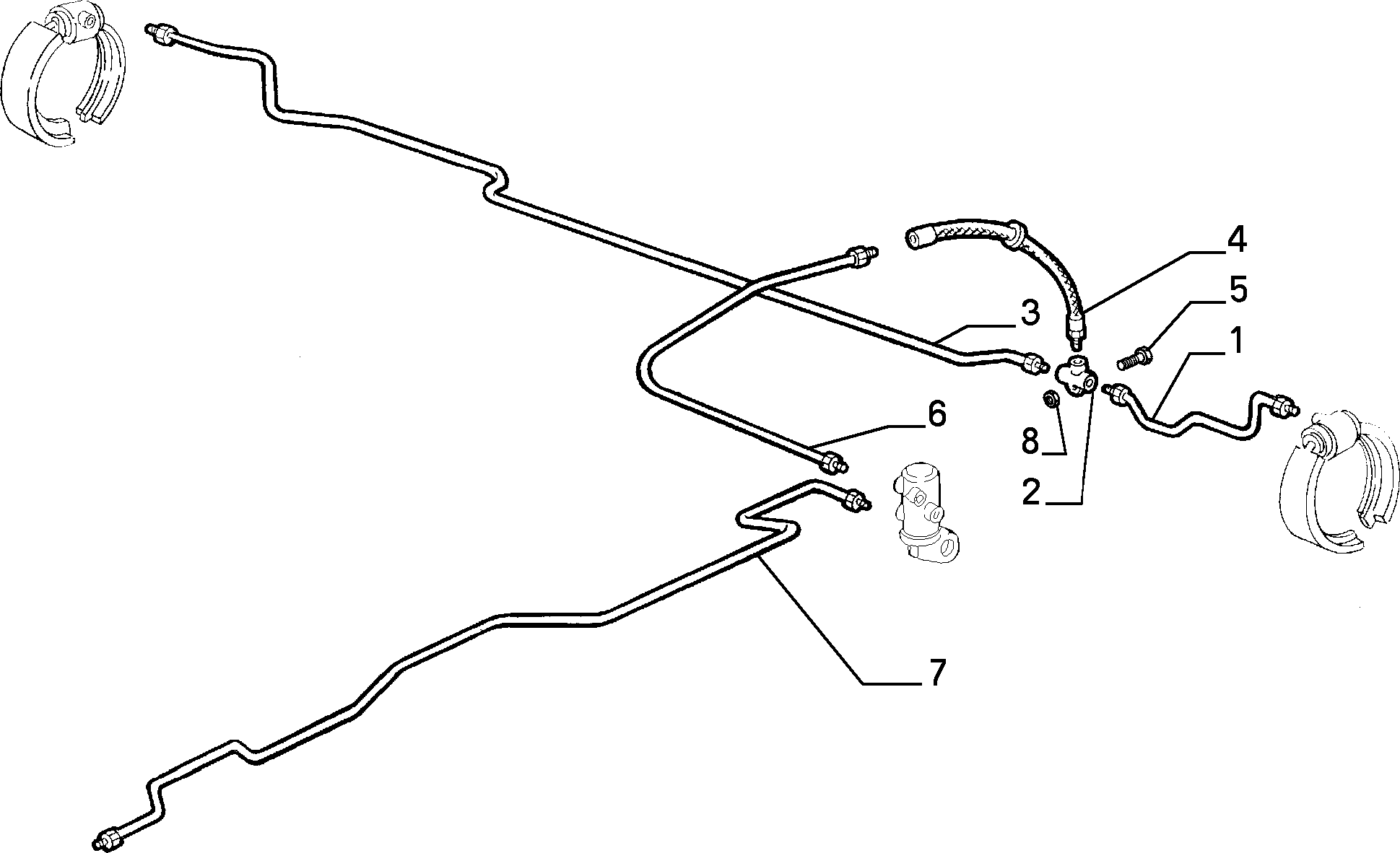 4
5
3
1
6
8
2
7