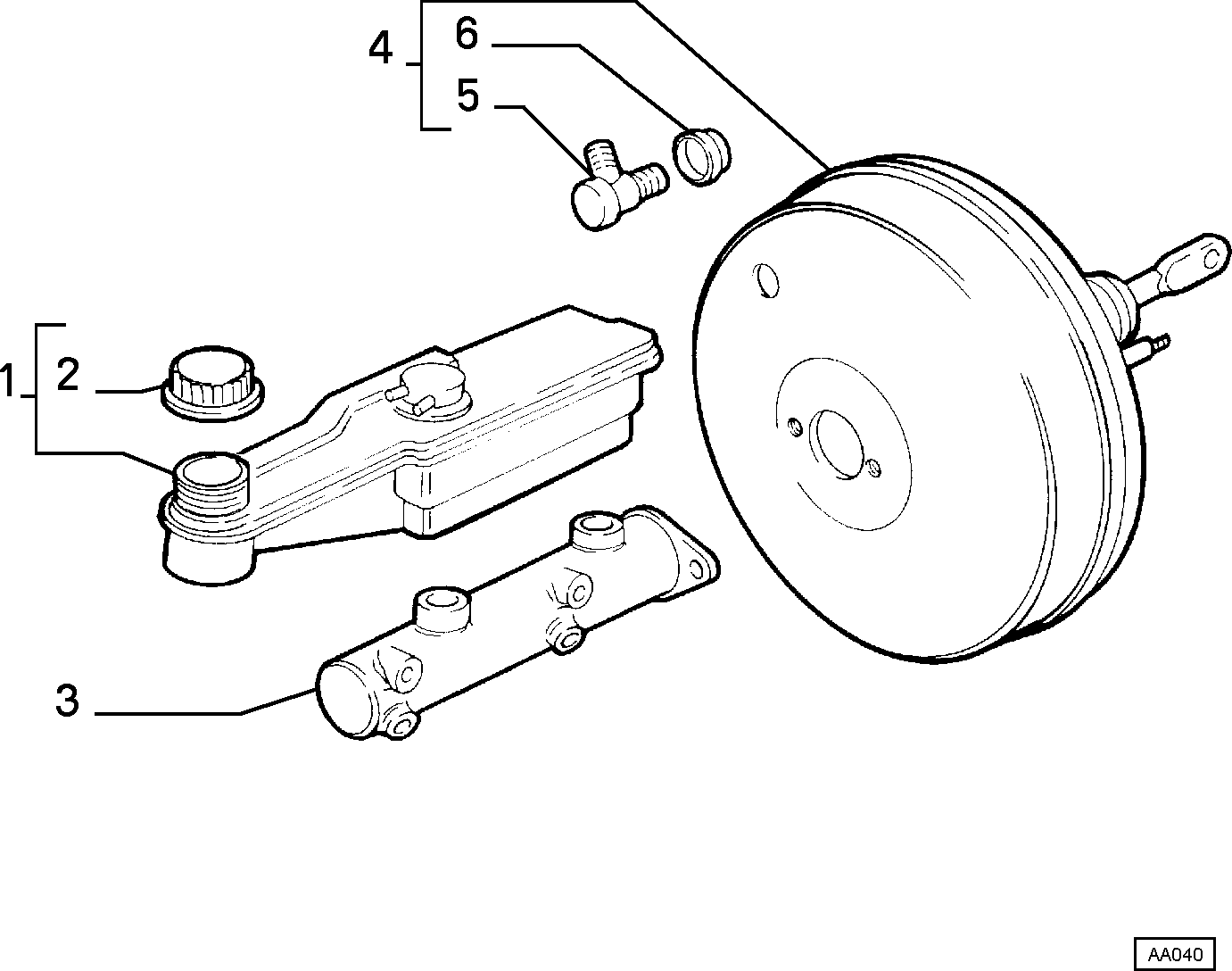 4
6
5
1
2
3
AA040