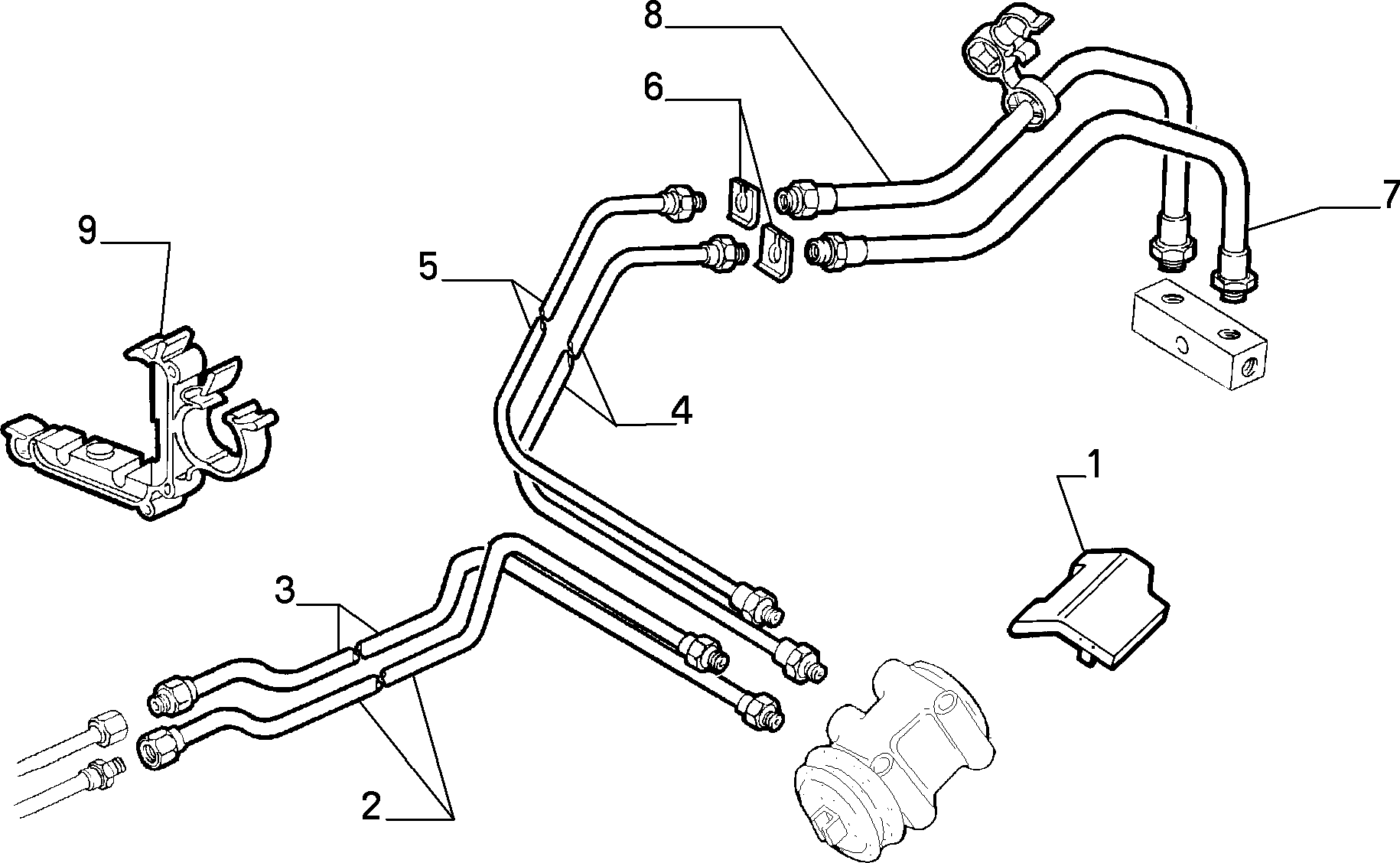 8
6
9
5
7
4
1
3
2