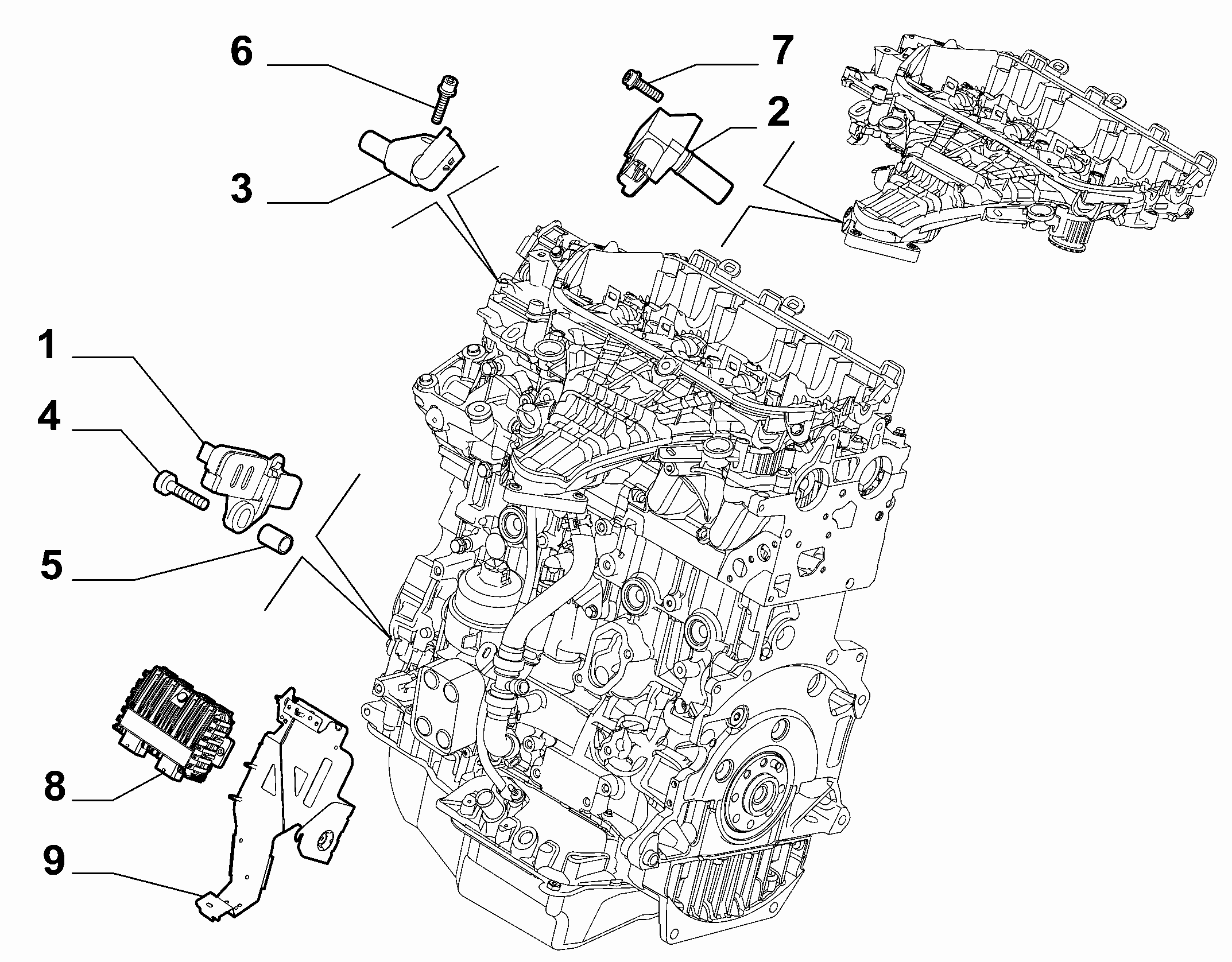 6
7
2
3
1
4
5
8
9