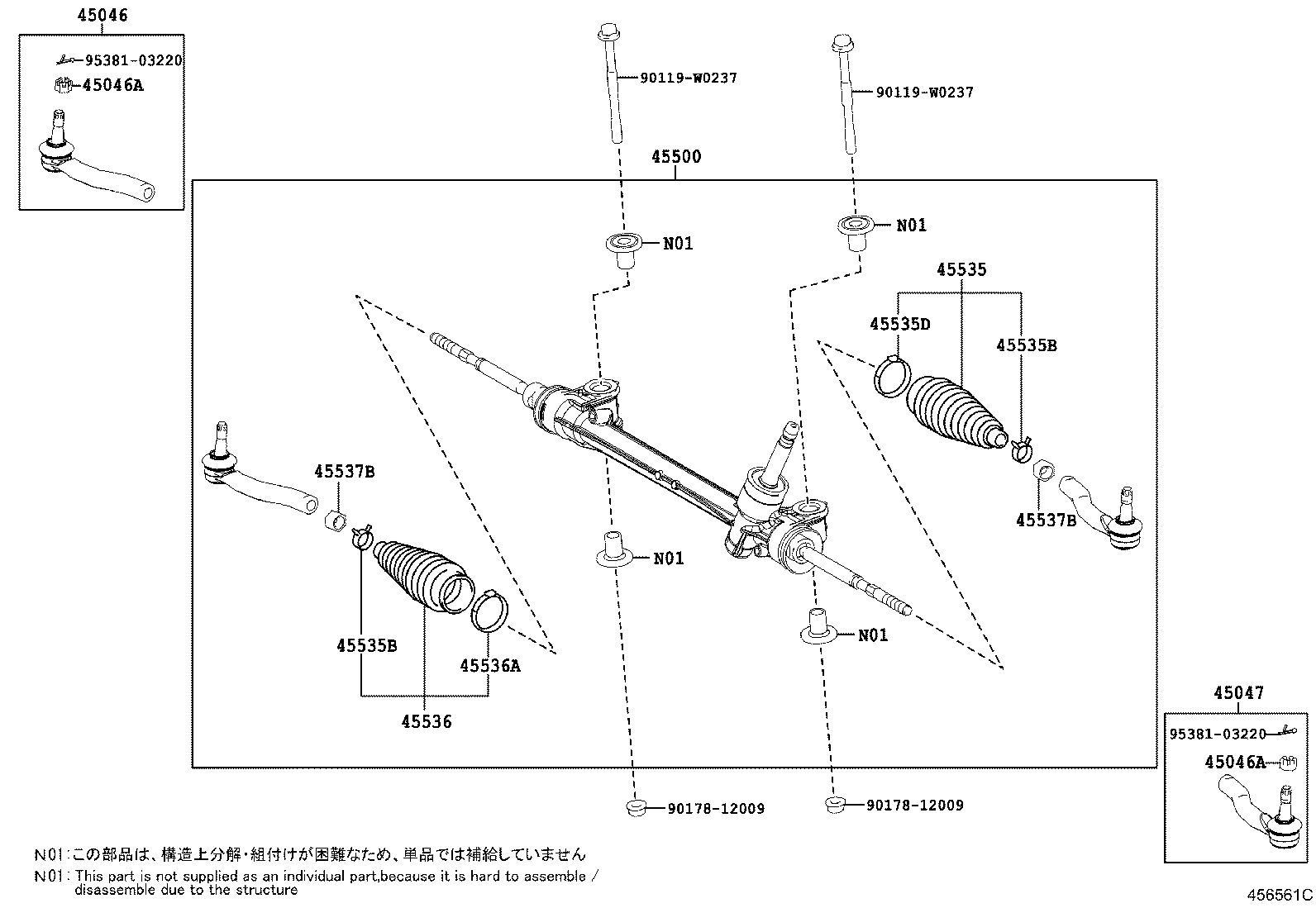 45046

95381-03220

45046A

90119-W0237

90119-W0237

45500

N01

N01

45535

45535D

45535B

45537B

45537B

N01

N01

45535B

45536A

45536

45047

95381-03220

45046A

90178-12009

90178-12009

N01:この部品は、構造上分解・組付けが困難なため、単品では補給していません
N01: This part is not supplied as an individual part,because it is hard to assemble / disassemble due to the structure

456561C