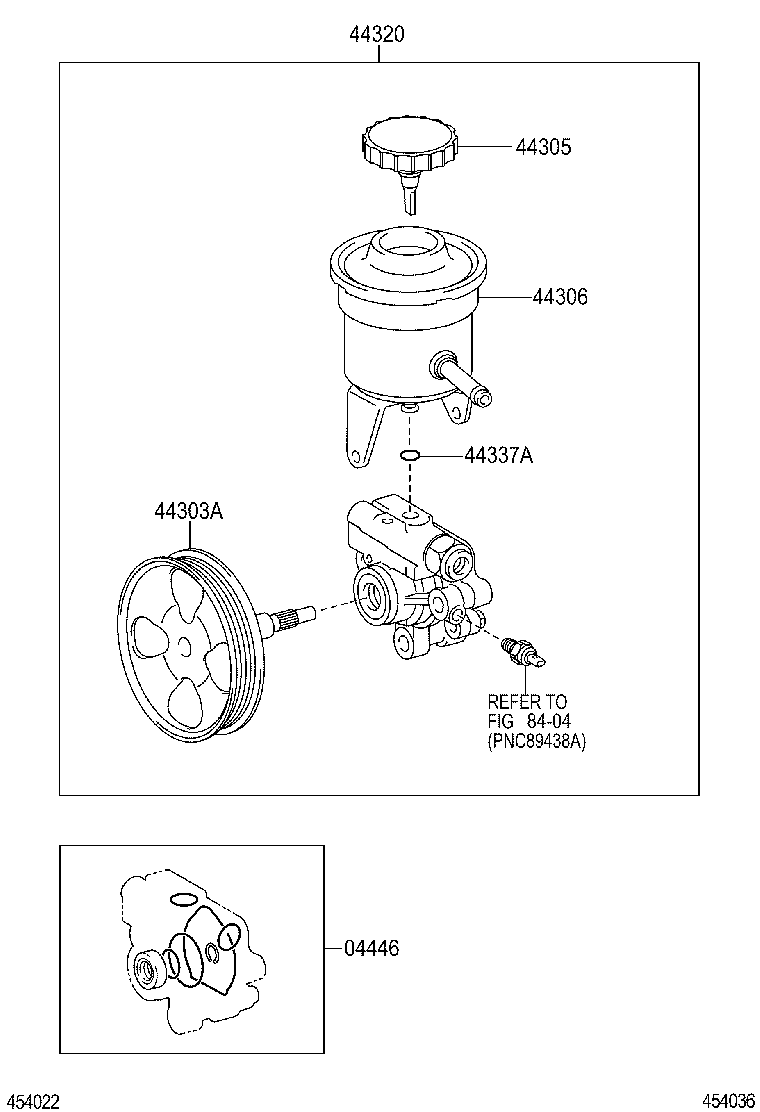 44320

44305

44306

44337A

44303A

REFER TO
FIG 84-04
(PNC89438A)

04446

454022

454036