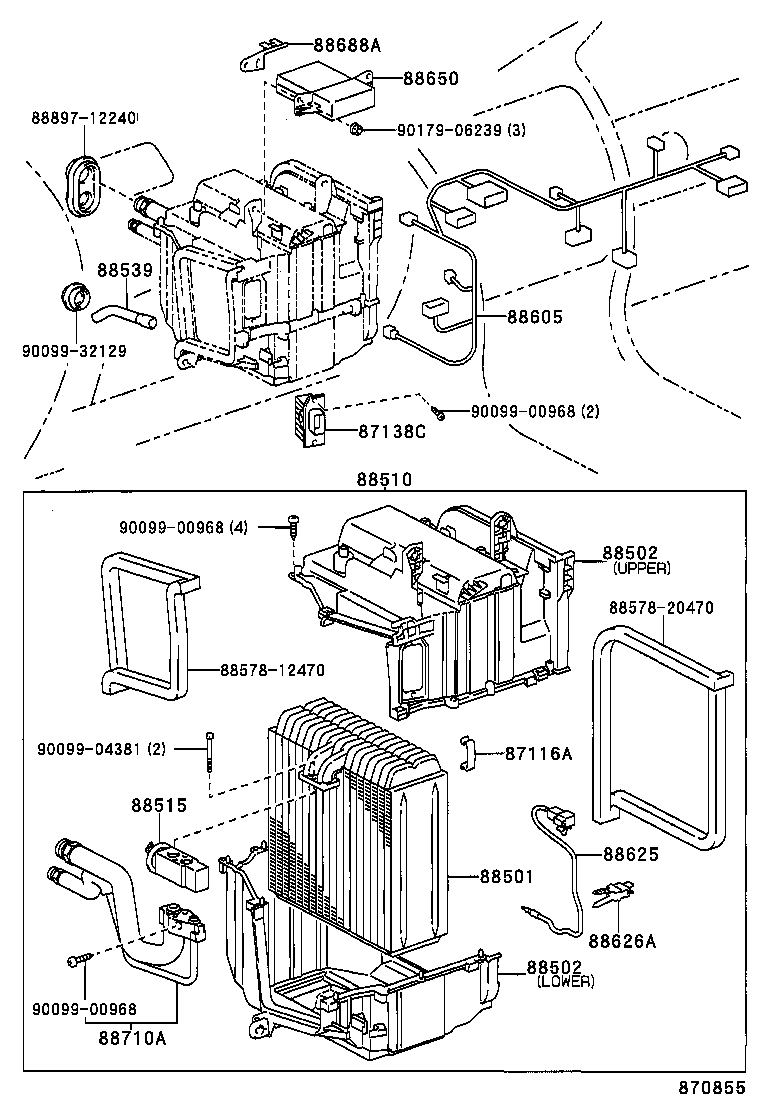 88688A
88650
88897-12240
90179-06239 (3)
88539
88605
90099-32129
90099-00968 (2)
87138C
88510
90099-00968 (4)
88502
(UPPER)
88578-20470
88578-12470
90099-04381 (2)
87116A
88515
88625
88501
88626A
88502
(LOWER)
90099-00968
88710A
870855