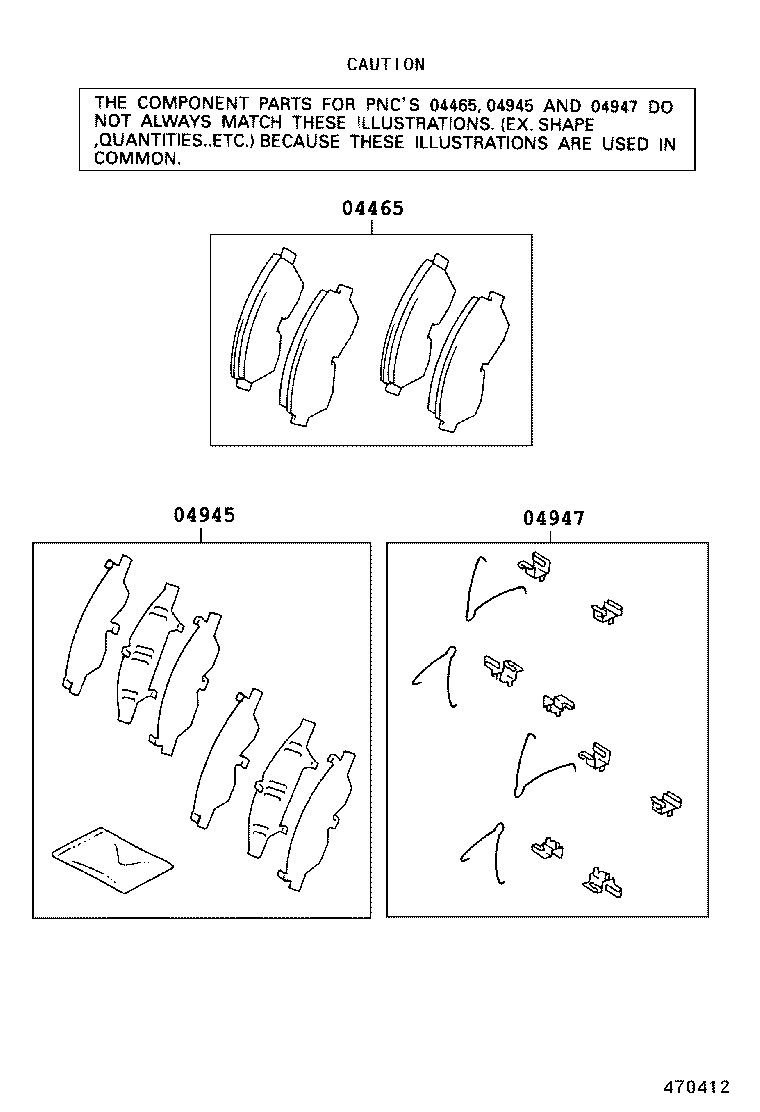 CAUTION

THE COMPONENT PARTS FOR PNC'S 04465, 04945 AND 04947 DO NOT ALWAYS MATCH THESE ILLUSTRATIONS. (EX. SHAPE ,QUANTITIES..ETC.) BECAUSE THESE ILLUSTRATIONS ARE USED IN COMMON.

04465

04945

04947

470412