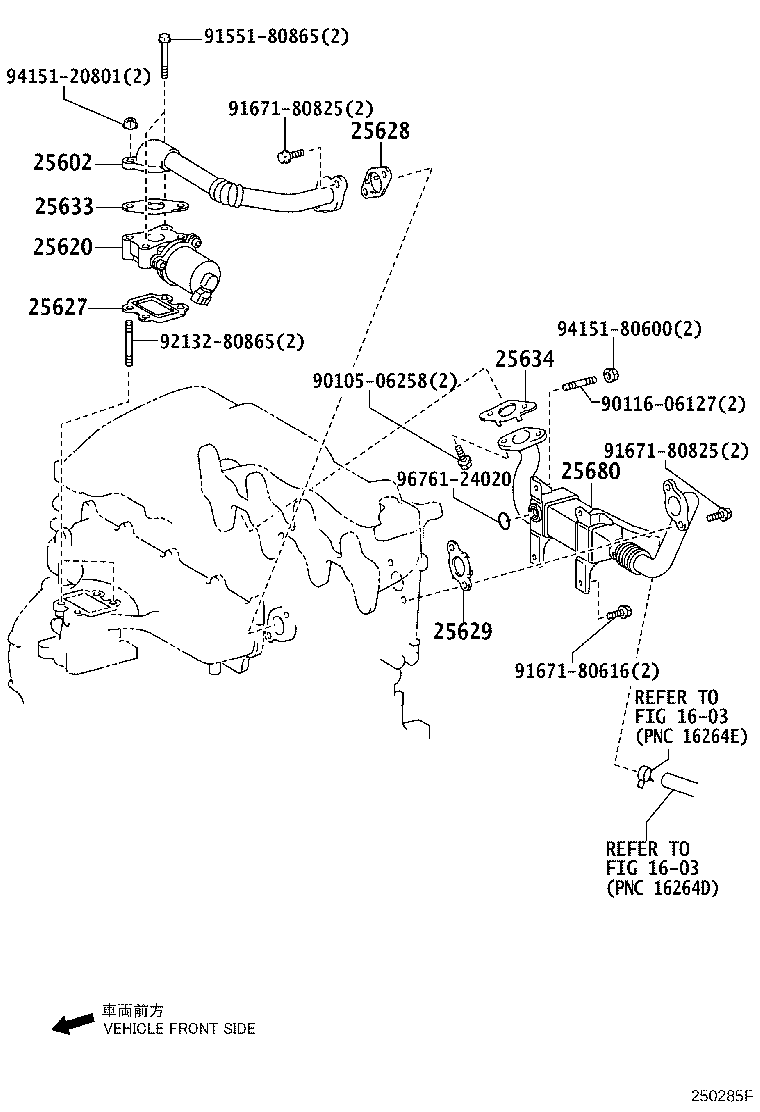 91551-80865(2)
94151-20801(2)
91671-80825(2)
25628
25602
25633
25620
25627
92132-80865(2)
94151-80600(2)
25634
90105-06258(2)
90116-06127(2)
91671-80825(2)
96761-24020
25680
25629
91671-80616(2)
REFER TO
FIG 16-03
(PNC 16264E)
REFER TO
FIG 16-03
(PNC 16264D)
車両前方
VEHICLE FRONT SIDE
250285F