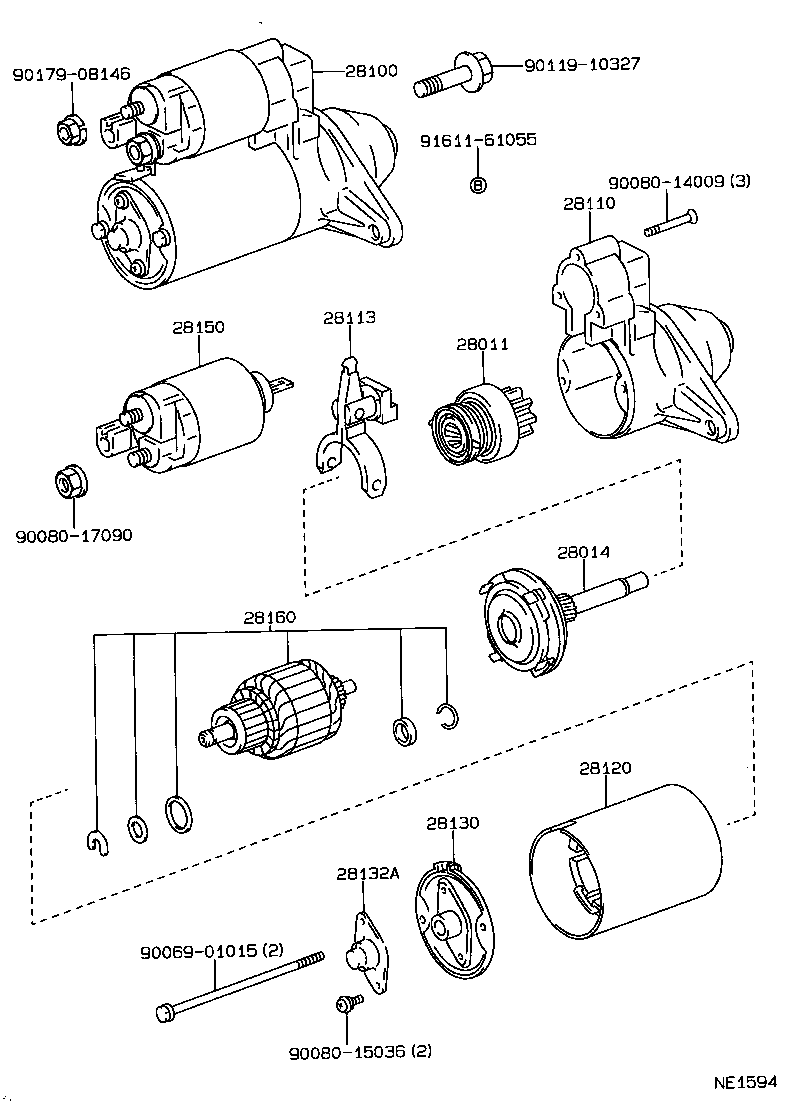 90179-08146
28100
90119-10327
91611-61055
B
90080-14009 (3)
28110
28150
28113
28011
90080-17090
28014
28160
28120
28130
28132A
90069-01015 (2)
90080-15036 (2)
NE1594