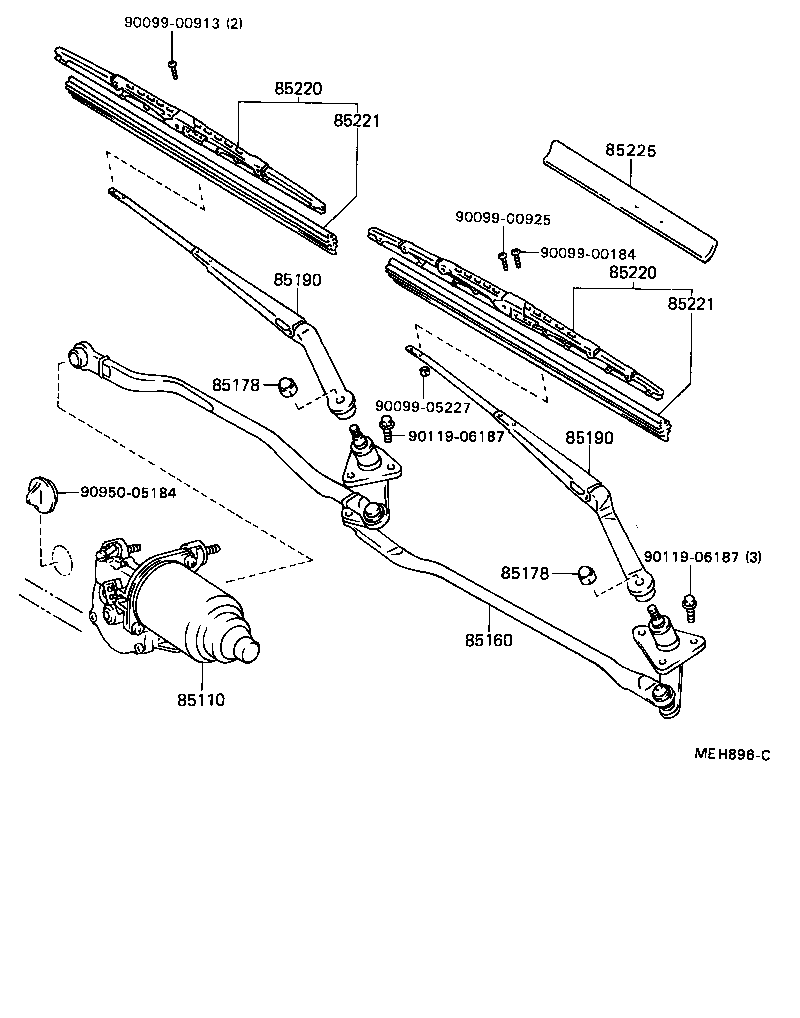 90099-00913 (2)

85220

85221

85225

90099-00925

90099-00184

85220

85221

85190

85178

90099-05227

90119-06187

85190

90950-05184

90119-06187 (3)

85178

85160

85110

MEH896-C