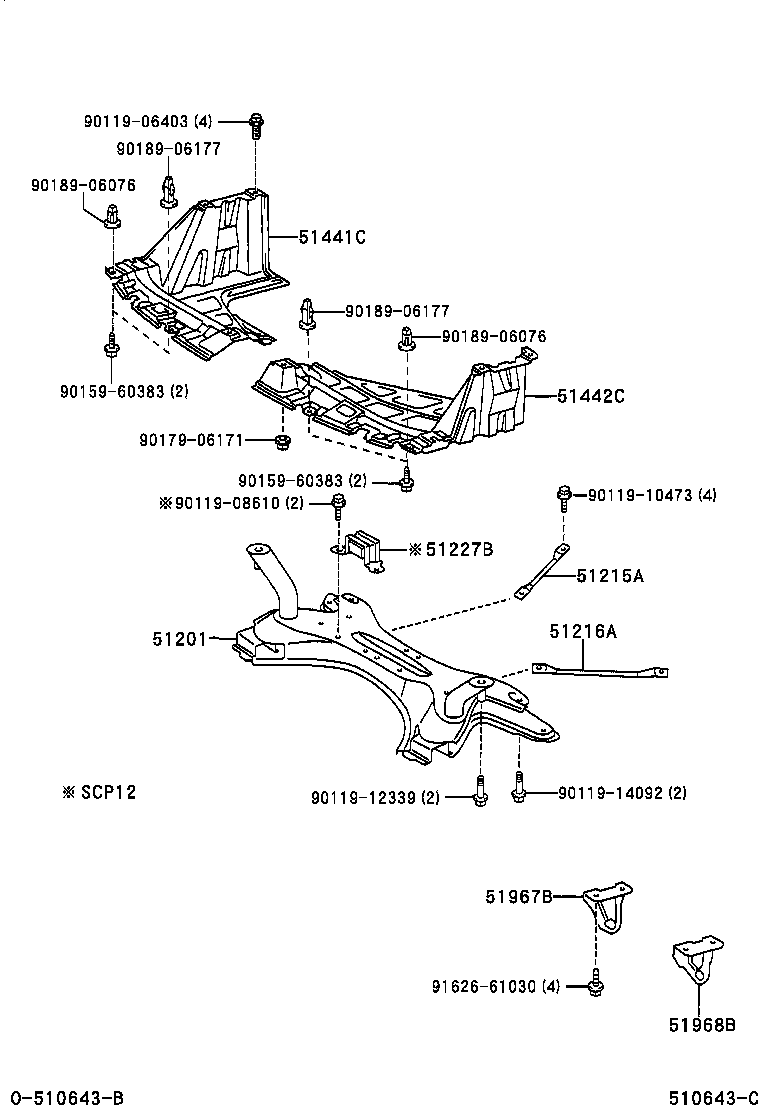 90119-06403 (4)
90189-06177
90189-06076
51441C
90189-06177
90189-06076
90159-60383 (2)
51442C
90179-06171
90159-60383 (2)
※90119-08610 (2)
90119-10473 (4)
※51227B
51215A
51201
51216A
※SCP12
90119-12339 (2)
90119-14092 (2)
51967B
91626-61030 (4)
51968B
0-510643-B
510643-C