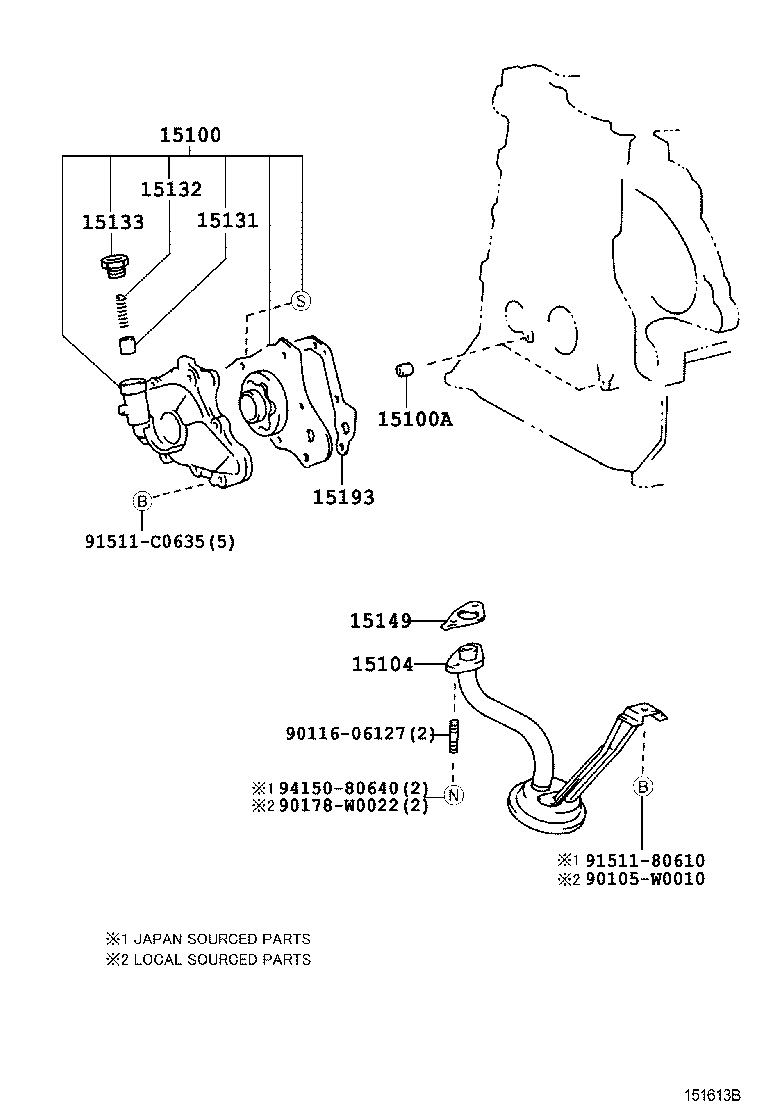 15100
15132
15133
15131
S
15100A
15193
B
91511-C0635(5)
15149
15104
90116-06127(2)
※1 94150-80640(2)
※2 90178-W0022(2)
N
B
※1 91511-80610
※2 90105-W0010
※1 JAPAN SOURCED PARTS
※2 LOCAL SOURCED PARTS
151613B