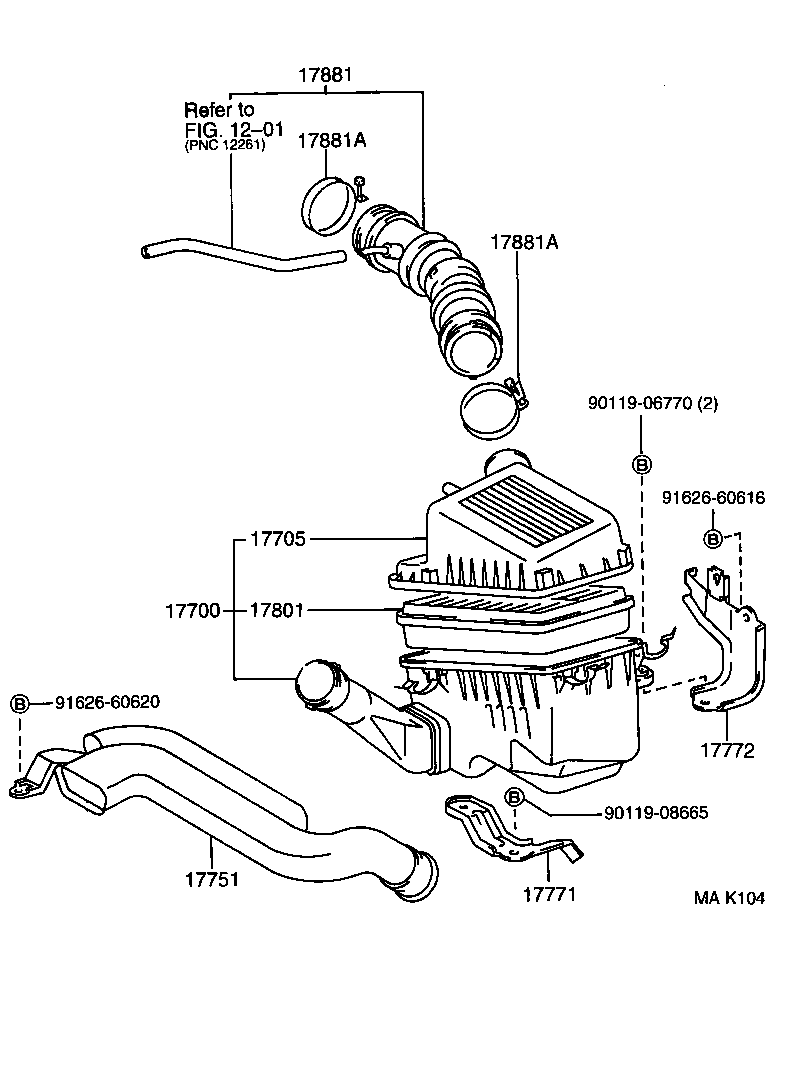 17881

Refer to FIG. 12–01 (PNC 12261)

17881A

17881A

90119-06770 (2)

B

91626-60616

B

17705

17700

17801

B

91626-60620

17772

B

90119-08665

17751

17771

MA K104