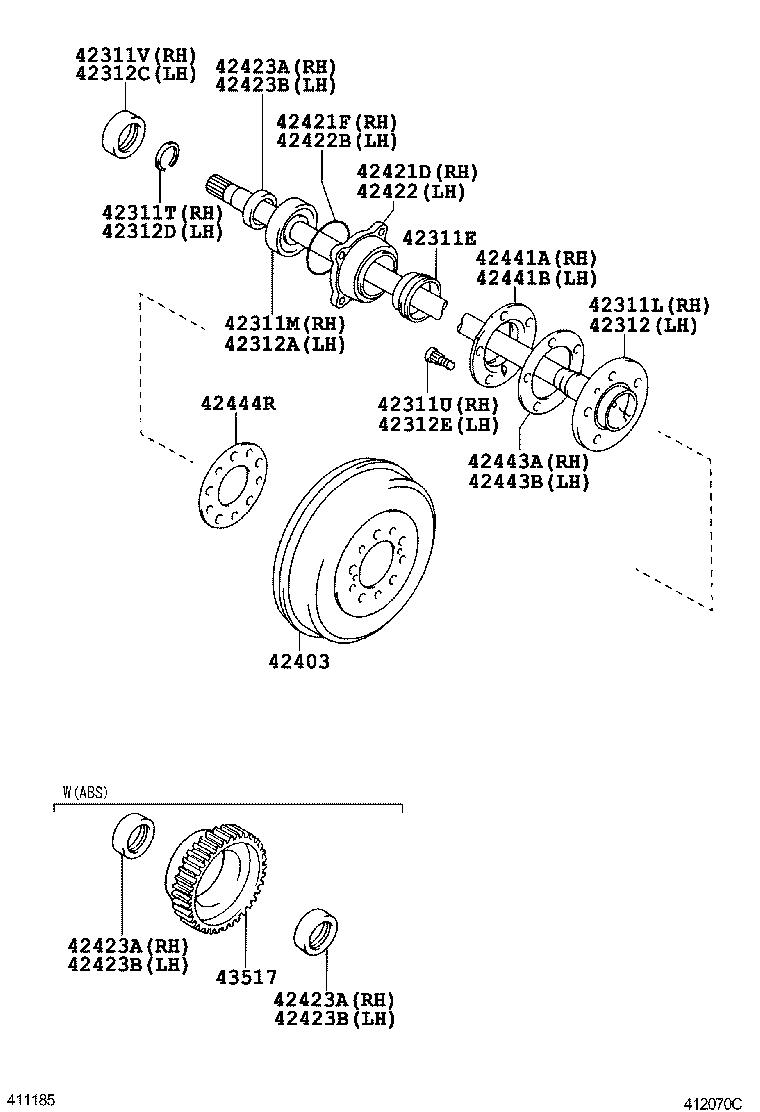 42311V(RH)
42312C(LH)

42423A(RH)
42423B(LH)

42421F(RH)
42422B(LH)

42421D(RH)
42422(LH)

42311T(RH)
42312D(LH)

42311E

42441A(RH)
42441B(LH)

42311L(RH)
42312(LH)

42311M(RH)
42312A(LH)

42444R

42311U(RH)
42312E(LH)

42443A(RH)
42443B(LH)

42403

W(ABS)

42423A(RH)
42423B(LH)

43517

42423A(RH)
42423B(LH)

411185

412070C