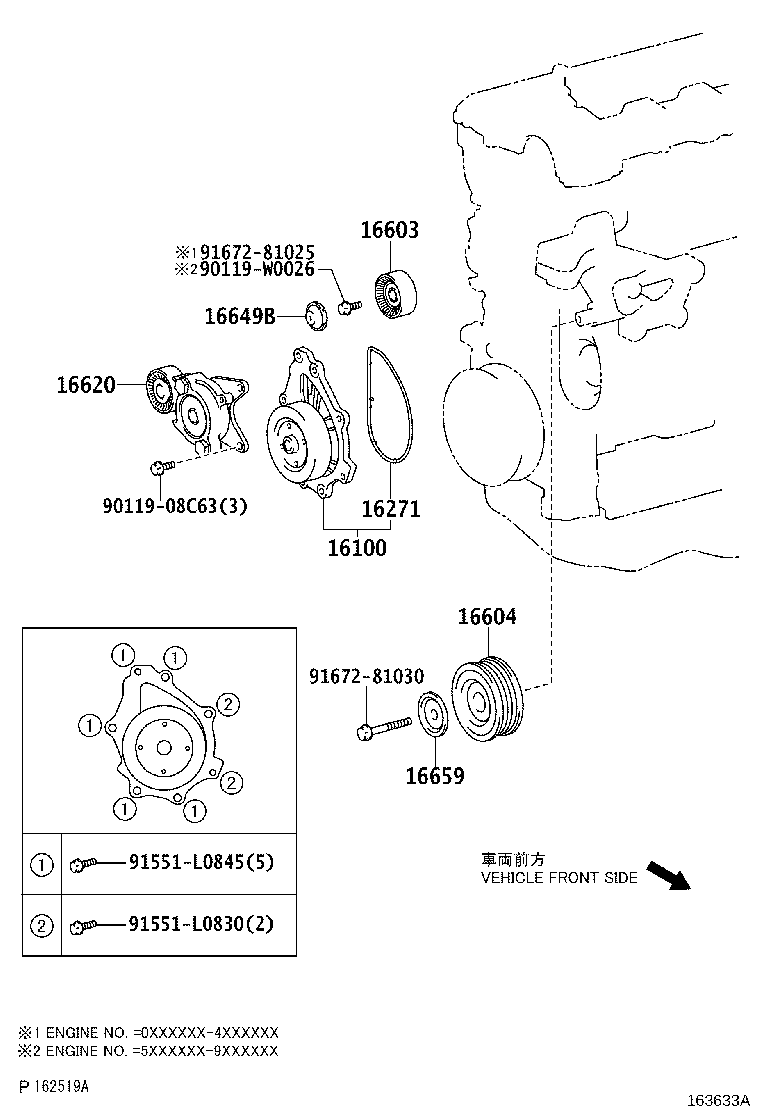 ※1 91672-81025
※2 90119-W0026

16603

16649B

16620

90119-08C63(3)

16271

16100

16604

91672-81030

16659

①
①
②
①
②
①
①

| ① | 91551-L0845(5) |
|---|---|
| ② | 91551-L0830(2) |

車両前方
VEHICLE FRONT SIDE

※1 ENGINE NO. =0XXXXXX-4XXXXXX
※2 ENGINE NO. =5XXXXXX-9XXXXXX

P 162519A

163633A