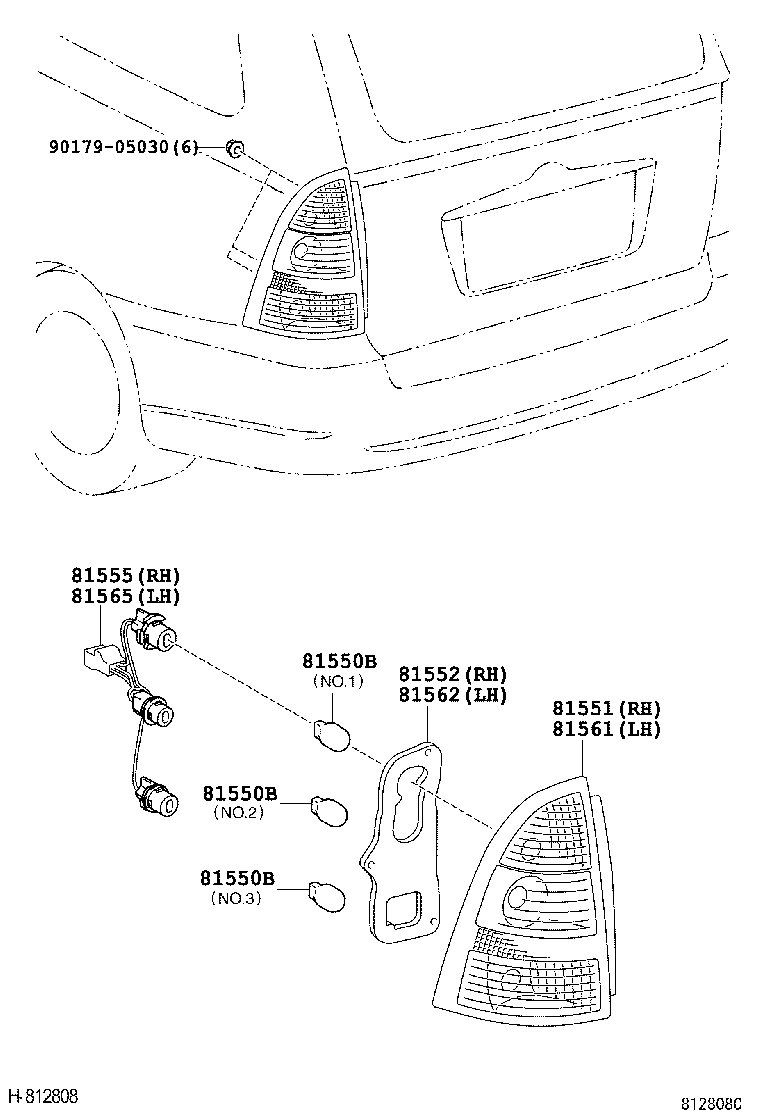 90179-05030(6)

81555(RH)
81565(LH)

81550B
(NO.1)

81552(RH)
81562(LH)

81551(RH)
81561(LH)

81550B
(NO.2)

81550B
(NO.3)

H-812808

812808C