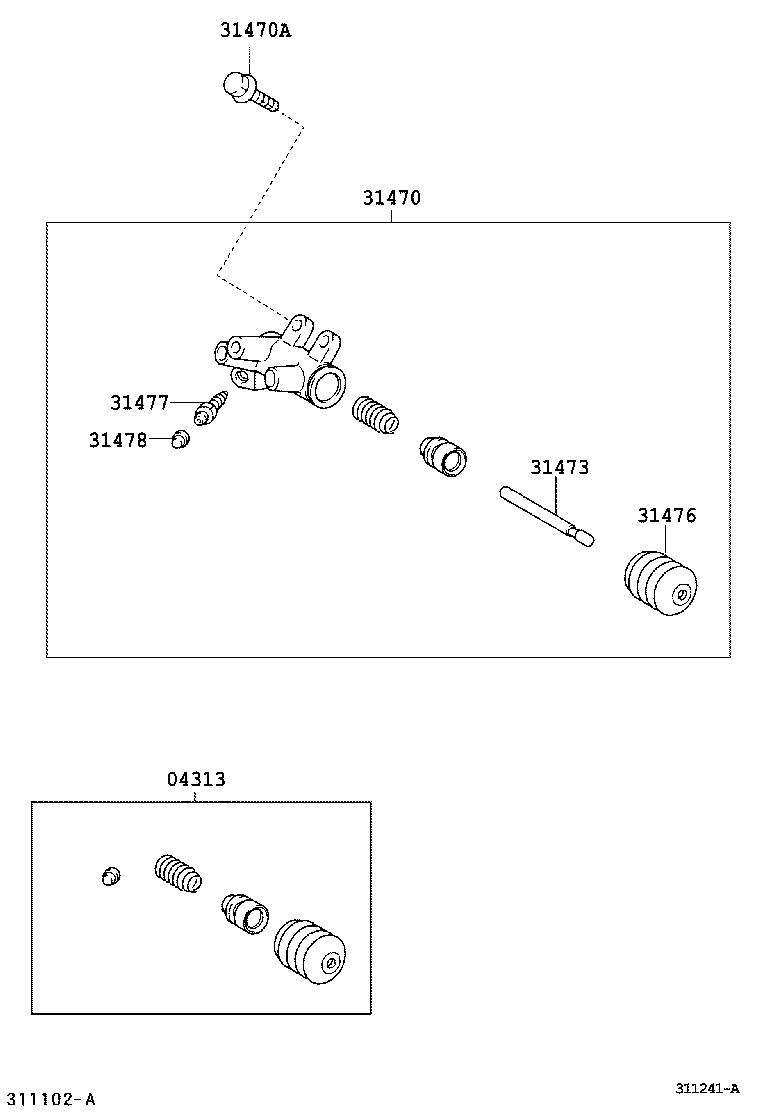 31470A

31470

31477

31478

31473

31476

04313

311102-A

311241-A