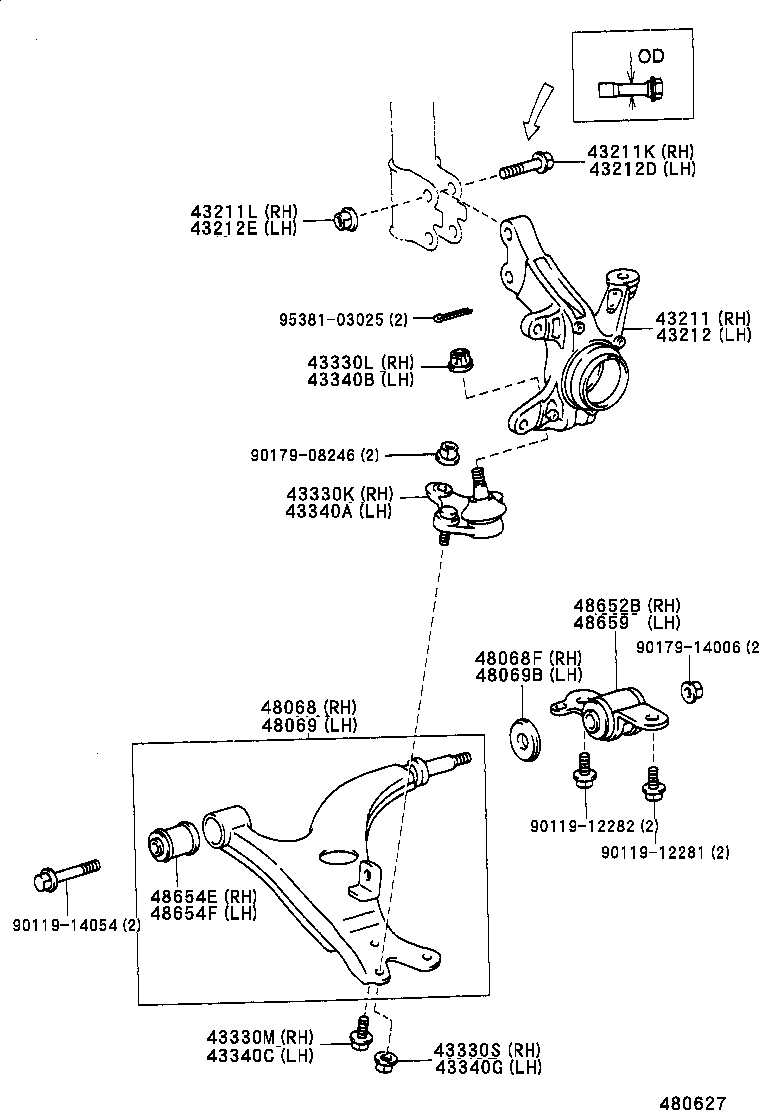 OD

43211K (RH)
43212D (LH)

43211L (RH)
43212E (LH)

95381-03025 (2)

43211 (RH)
43212 (LH)

43330L (RH)
43340B (LH)

90179-08246 (2)

43330K (RH)
43340A (LH)

48652B (RH)
48659 (LH)

90179-14006 (2

48068F (RH)
48069B (LH)

48068 (RH)
48069 (LH)

90119-12282 (2)

90119-12281 (2)

48654E (RH)
48654F (LH)

90119-14054 (2)

43330M (RH)
43340C (LH)

43330S (RH)
43340G (LH)

480627