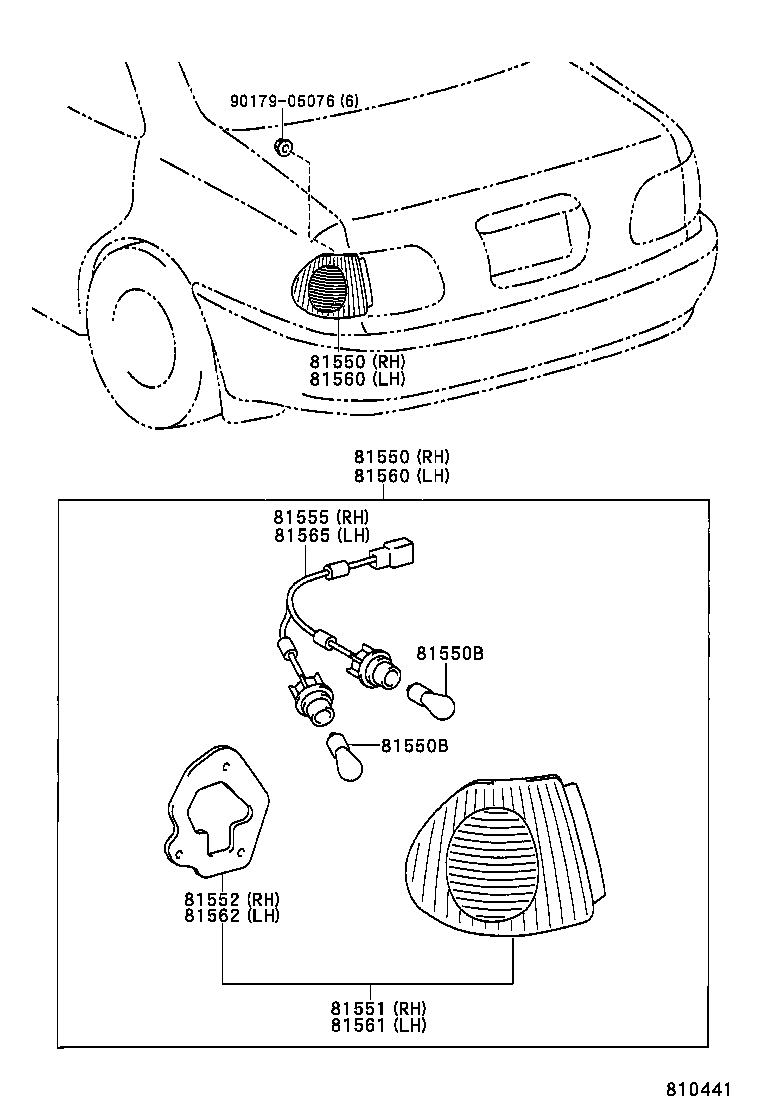 90179-05076 (6)

81550 (RH)
81560 (LH)

81550 (RH)
81560 (LH)

81555 (RH)
81565 (LH)

81550B

81550B

81552 (RH)
81562 (LH)

81551 (RH)
81561 (LH)

810441