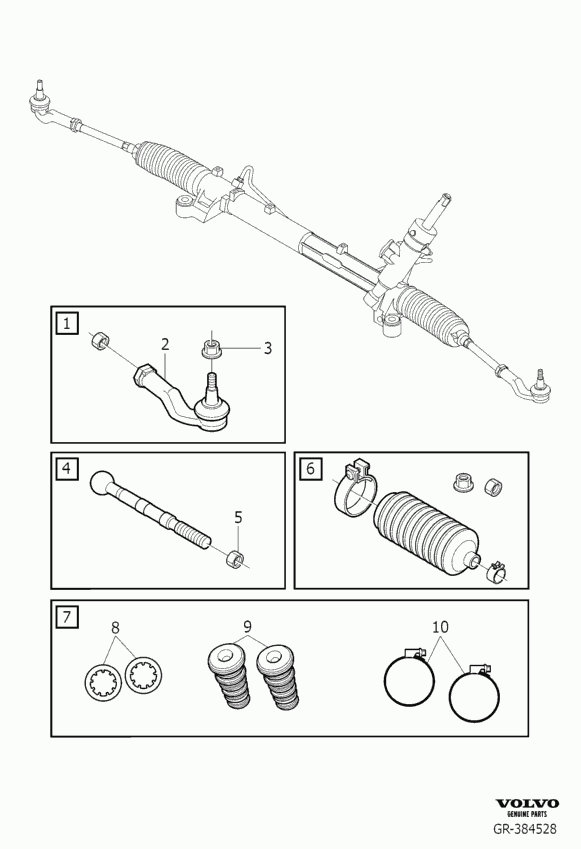 1
2
3
4
5
6
7
8
9
10
VOLVO
GENUINE PARTS
GR-384528