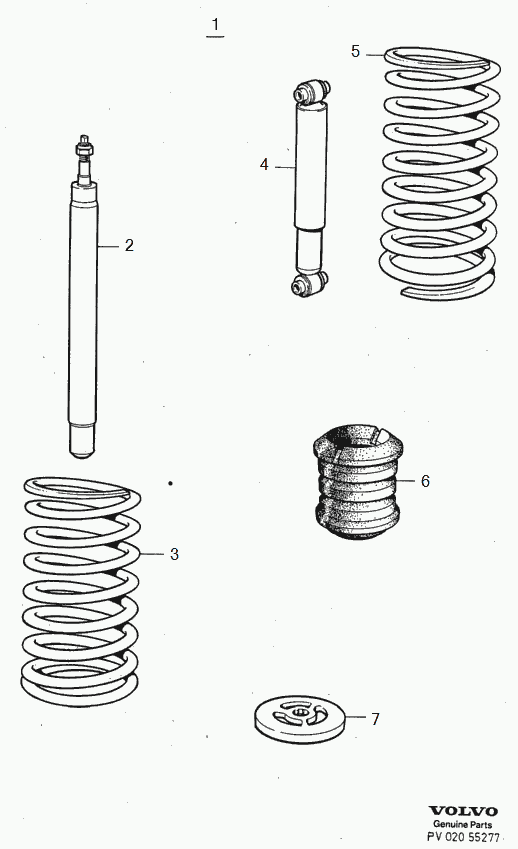 1

5

4

2

6

3

7

VOLVO
Genuine Parts
PV 020 55277