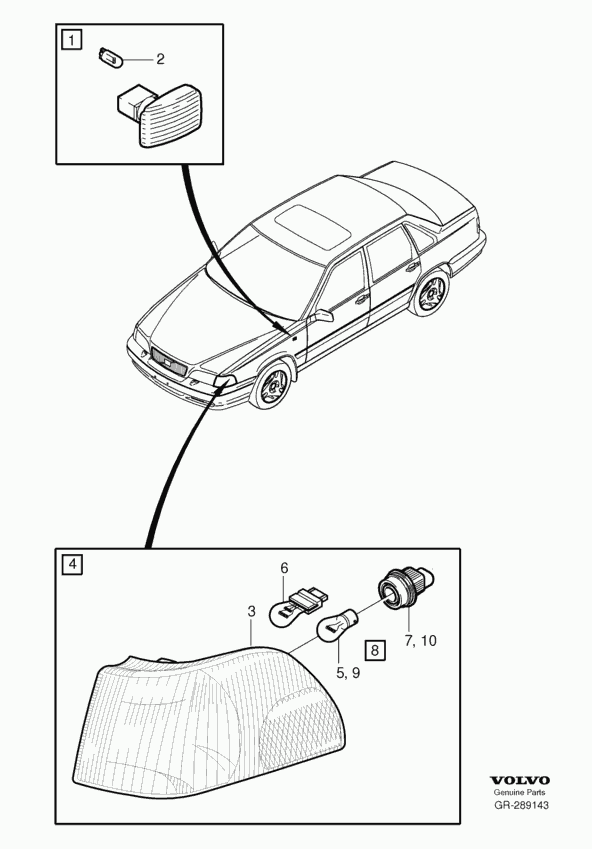 1
2
4
6
3
7, 10
8
5, 9
VOLVO
Genuine Parts
GR-289143