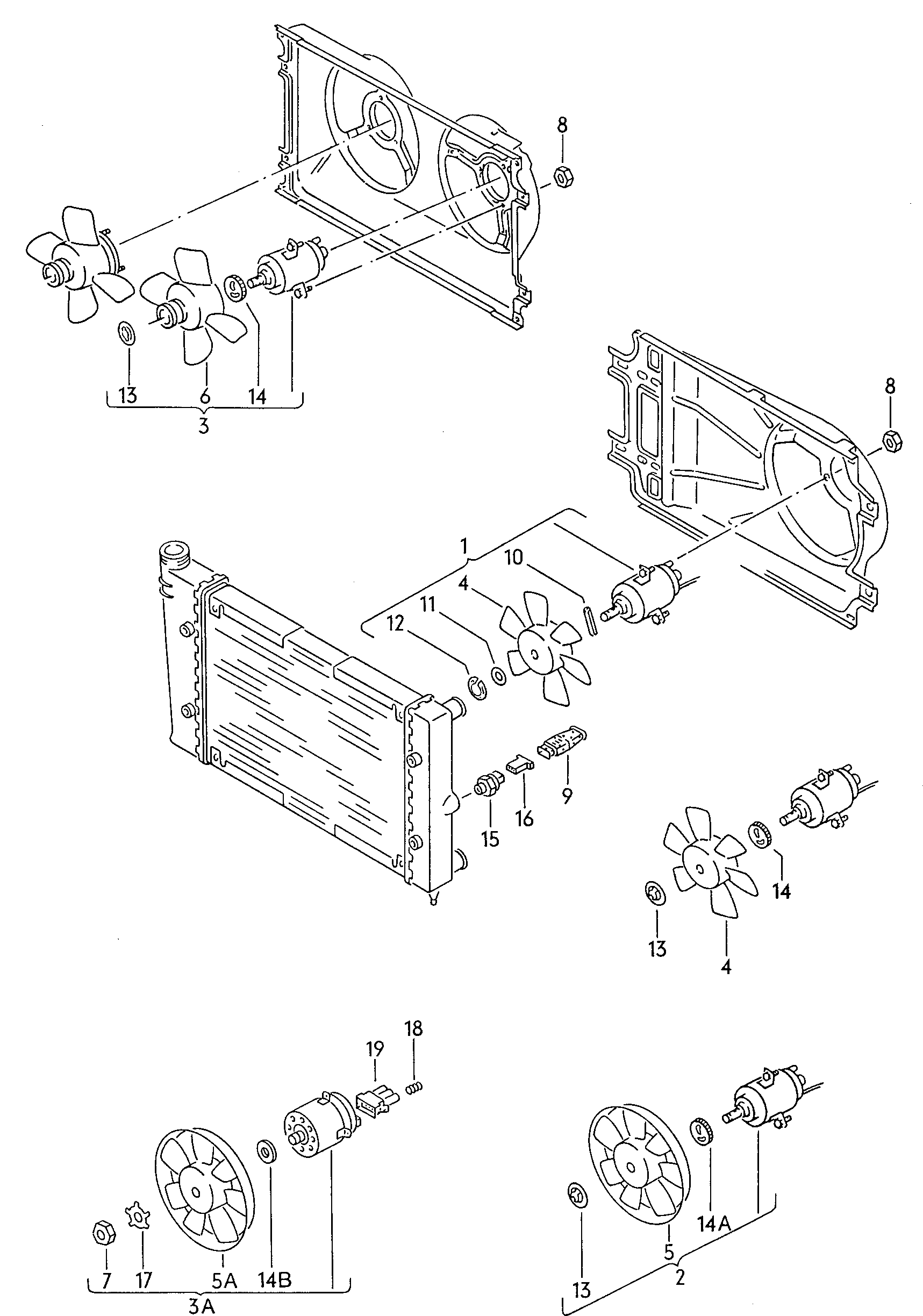 8
13
6
14
3
8
1
10
4
11
12
9
16
15
14
13
4
18
19
7
17
5A
14B
3A
13
5
14A
2